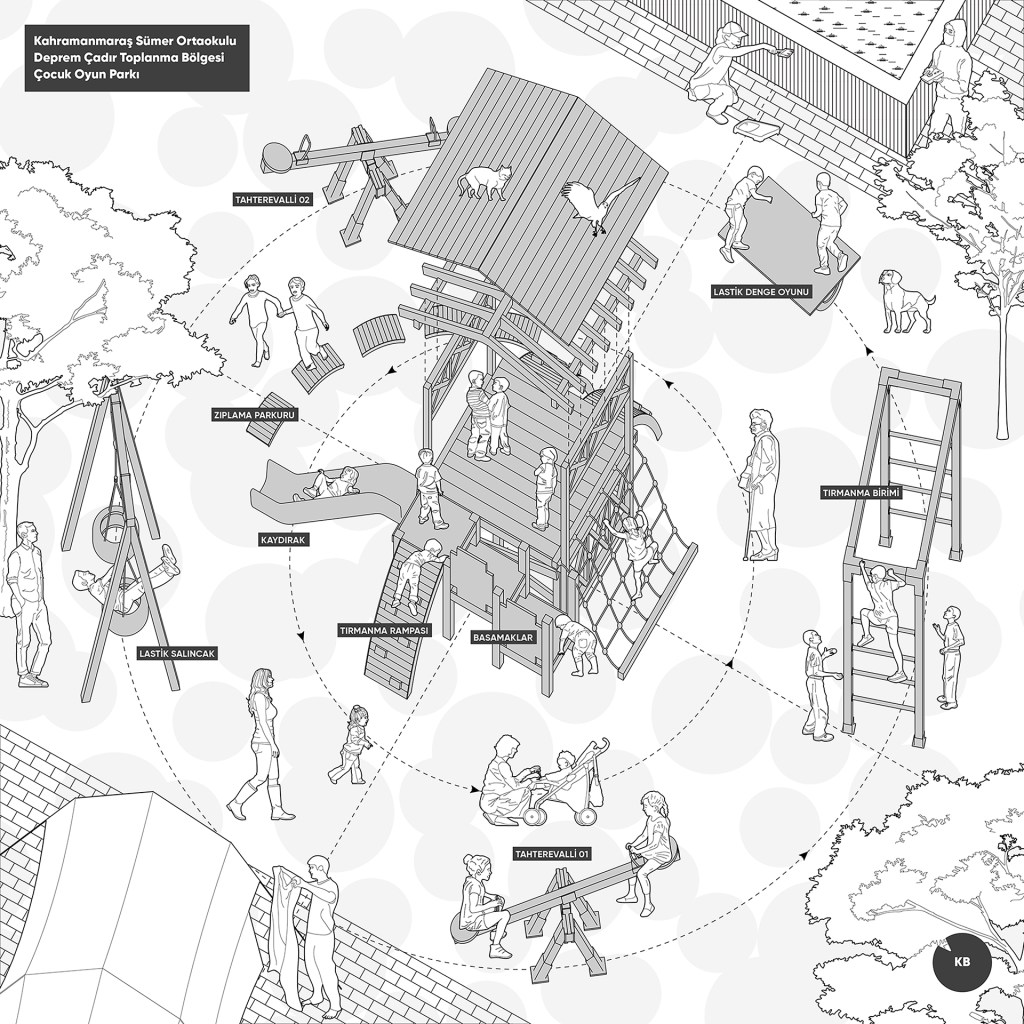 Kahramanmaraş Sümer Ortaokulu
Deprem Çadır Toplanma Bölgesi
Çocuk Oyun Parkı

TAHTEREVALLİ 02

LASTİK DENGE OYUNU

ZIPLAMA PARKURU

TIRMANMA BİRİMİ

KAYDIRAK

TIRMANMA RAMPASI

BASAMAKLAR

LASTİK SALINCAK

TAHTEREVALLİ 01

KB